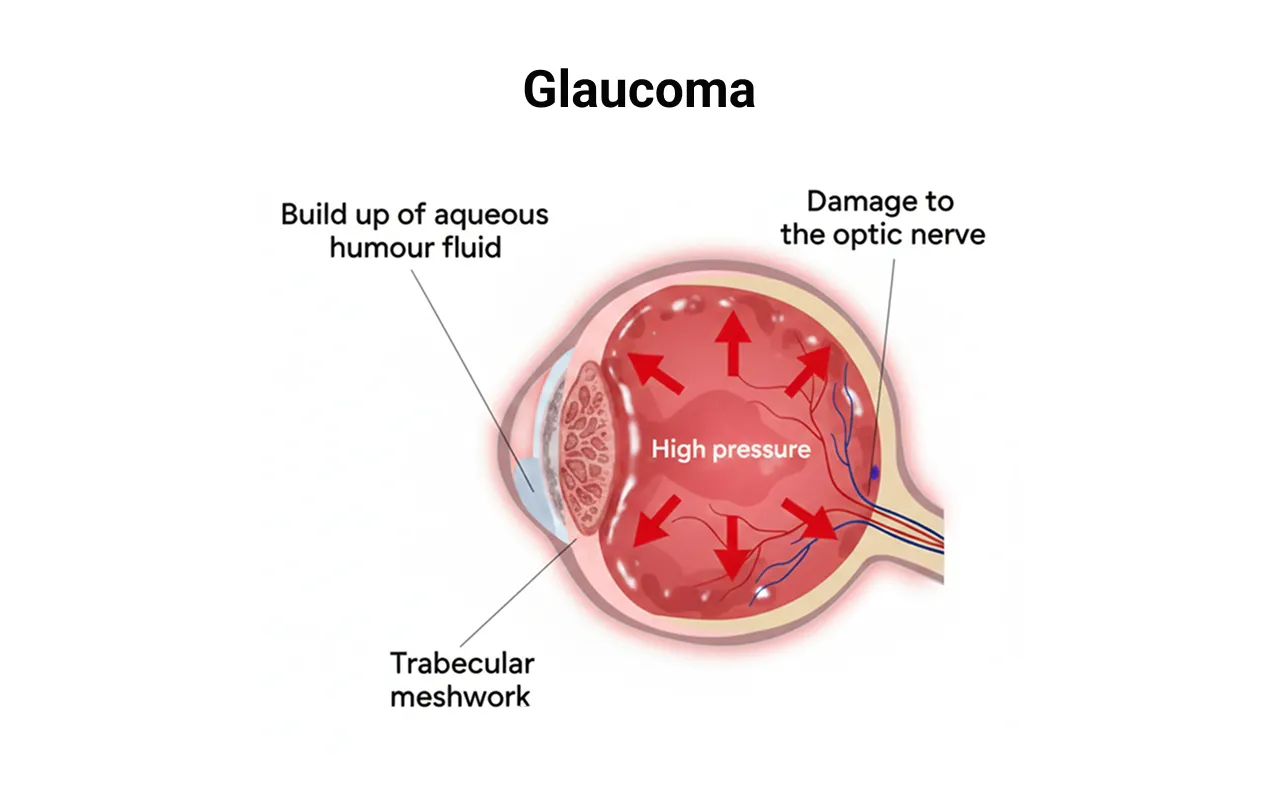 Glaucoma

Build up of aqueous humour fluid

Damage to the optic nerve

High pressure

Trabecular meshwork